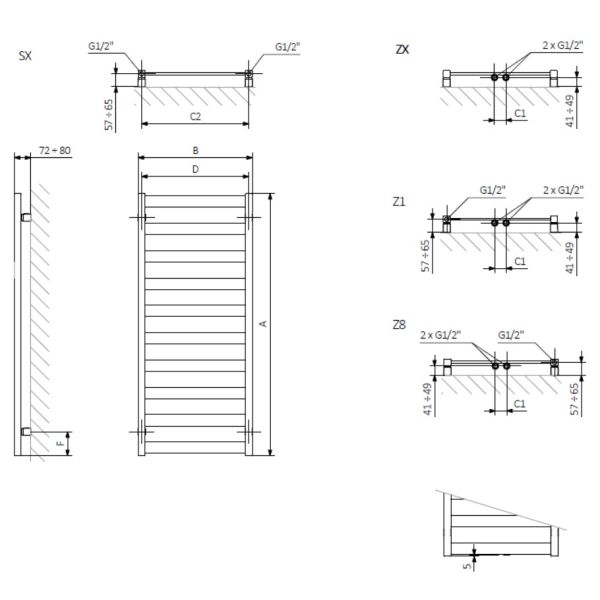 SX

G1/2"

G1/2"

57 ÷ 65

C2

72 ÷ 80

B

D

A

F

ZX

2 x G1/2"

C1

41 ÷ 49

Z1

G1/2"

2 x G1/2"

57 ÷ 65

C1

41 ÷ 49

Z8

2 x G1/2"

G1/2"

41 ÷ 49

C1

57 ÷ 65

S