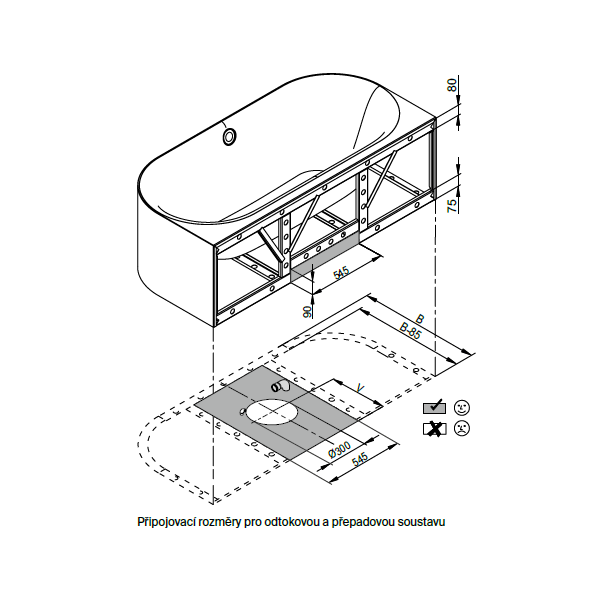 80
75
545
90
B
B-85
V
Ø300
545
Připojovací rozměry pro odtokovou a přepadovou soustavu