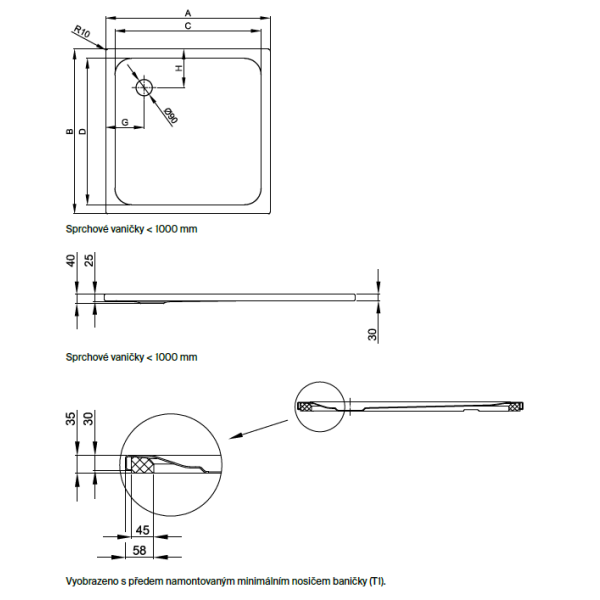 A
C
R10
H
Ø90
G
B
D

Sprchové vaničky < 1000 mm

40
25
30

Sprchové vaničky < 1000 mm

35
30
45
58

Vyobrazeno s předem namontovaným minimálním nosičem baničky (TI).