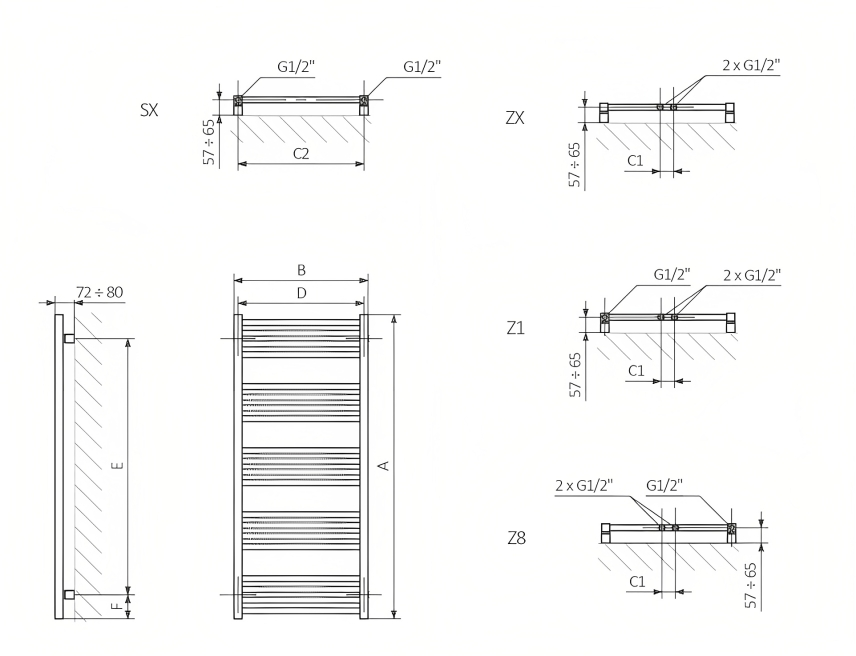 SX

G1/2"

G1/2"

57 ÷ 65

C2

ZX

2 x G1/2"

57 ÷ 65

C1

72 ÷ 80

E

F

B

D

A

Z1

G1/2"

2 x G1/2"

57 ÷ 65

C1

Z8

2 x G1/2"

G1/2"

C1

57 ÷ 65