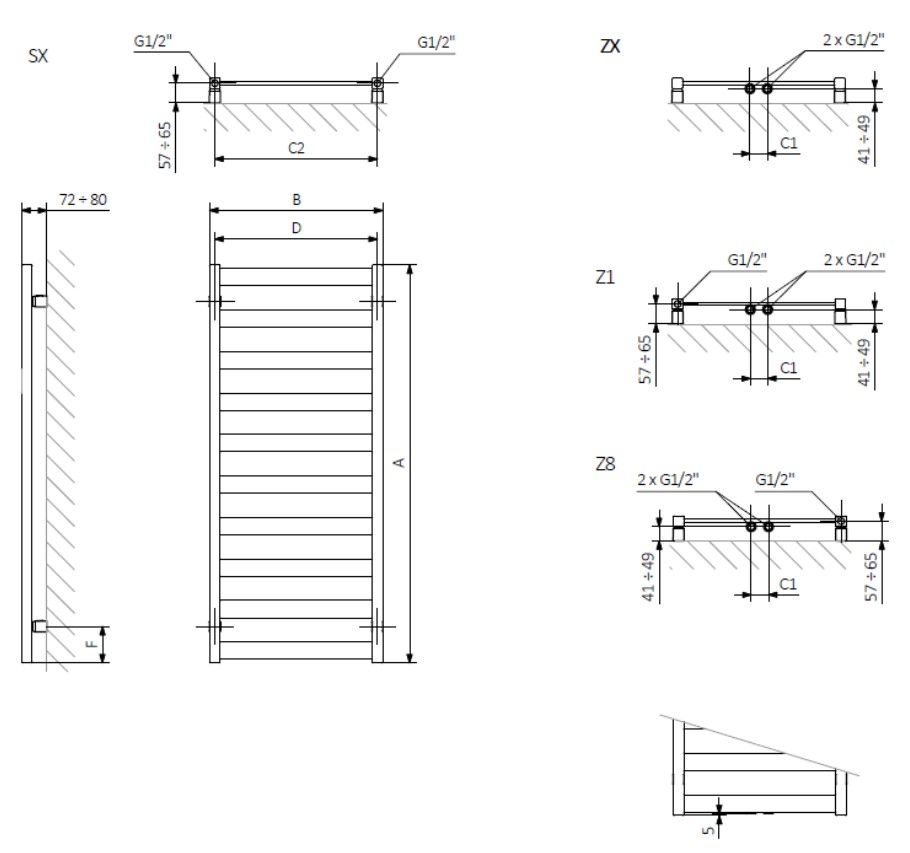 SX

G1/2"

G1/2"

57 ÷ 65

C2

72 ÷ 80

B

D

A

F

ZX

2 x G1/2"

C1

41 ÷ 49

Z1

G1/2"

2 x G1/2"

57 ÷ 65

C1

41 ÷ 49

Z8

2 x G1/2"

G1/2"

41 ÷ 49

C1

57 ÷ 65

5