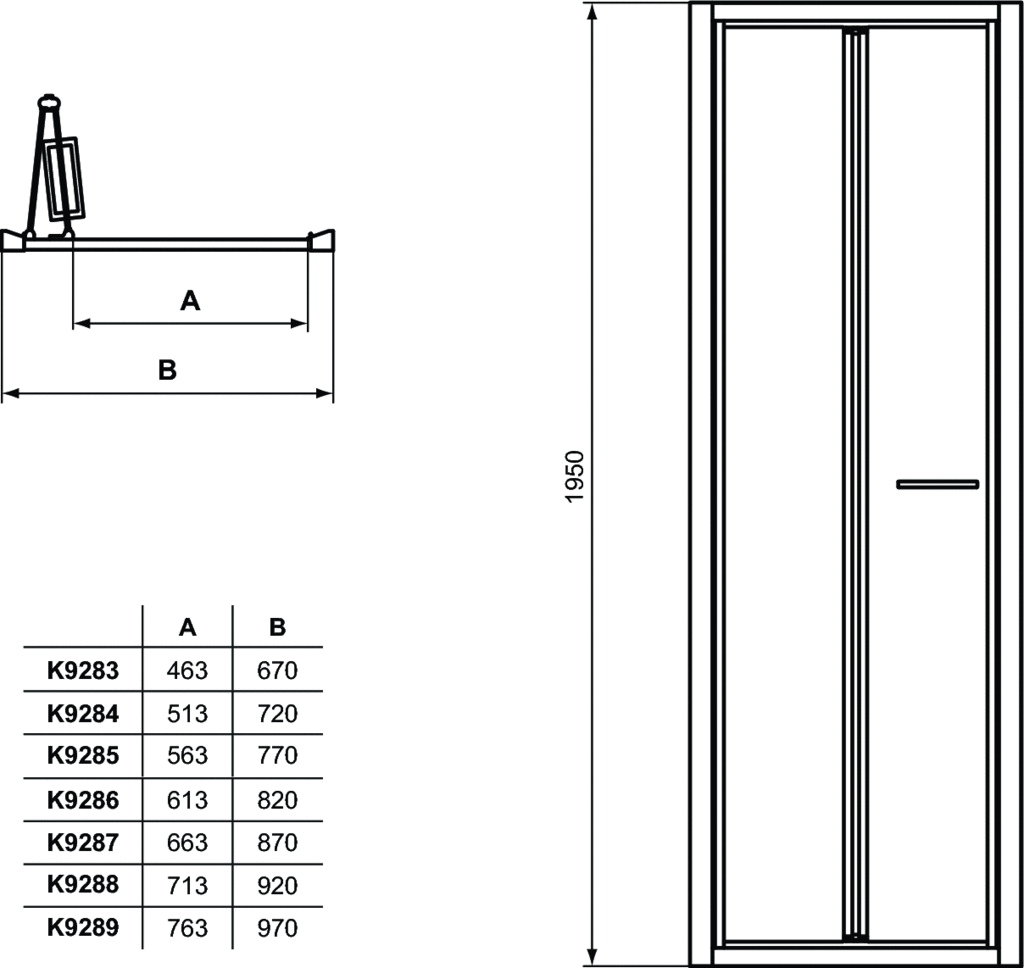 A

B

|  | A | B |
|---|---|---|
| K9283 | 463 | 670 |
| K9284 | 513 | 720 |
| K9285 | 563 | 770 |
| K9286 | 613 | 820 |
| K9287 | 663 | 870 |
| K9288 | 713 | 920 |
| K9289 | 763 | 970 |

1950