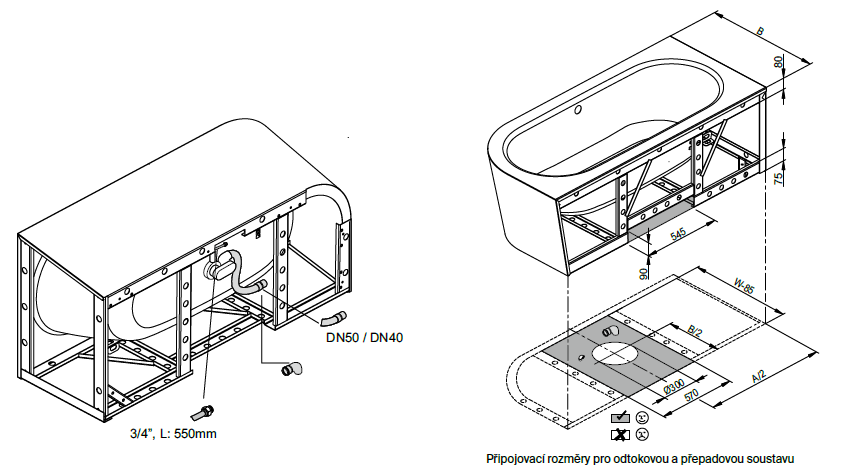 DN50 / DN40

3/4", L: 550mm

B

80

75

545

90

W-85

B/2

Ø300

570

A/2

Připojovací rozměry pro odtokovou a přepadovou soustavu