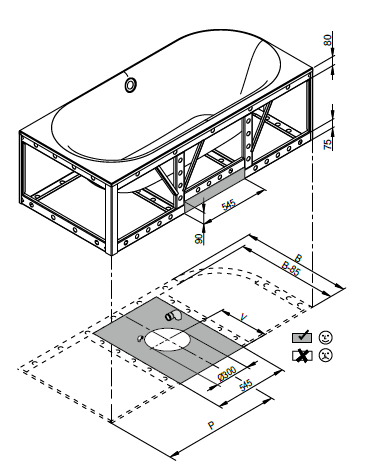 80

75

545

90

B

B-85

V

Ø300

545

P