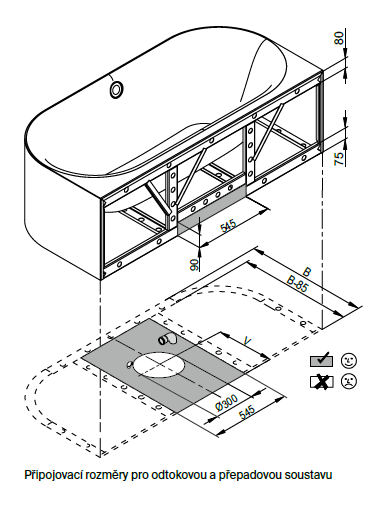 80

75

545

90

B

B-85

V

Ø300

545

Připojovací rozměry pro odtokovou a přepadovou soustavu