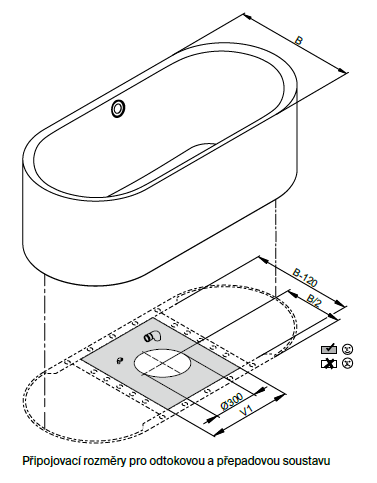 B

B-120

B/2

Ø300

V1

Připojovací rozměry pro odtokovou a přepadovou soustavu