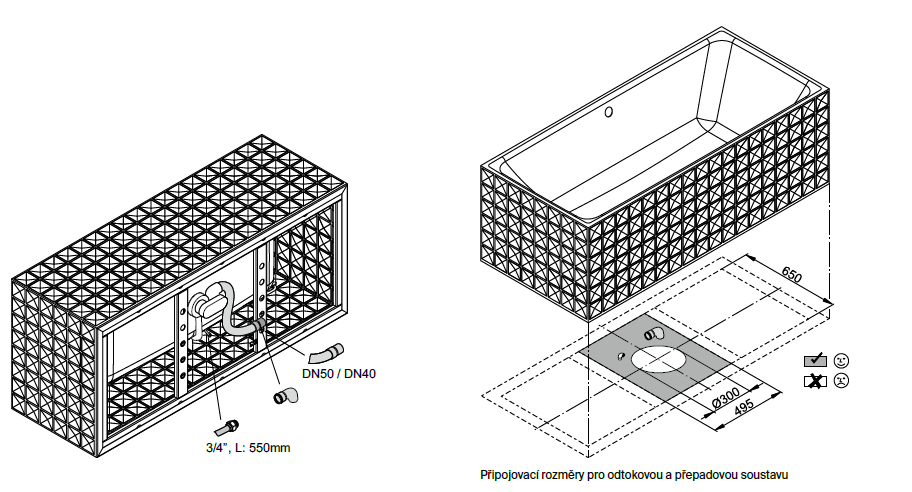 DN50 / DN40

3/4", L: 550mm

650

Ø300

495

Připojovací rozměry pro odtokovou a přepadovou soustavu