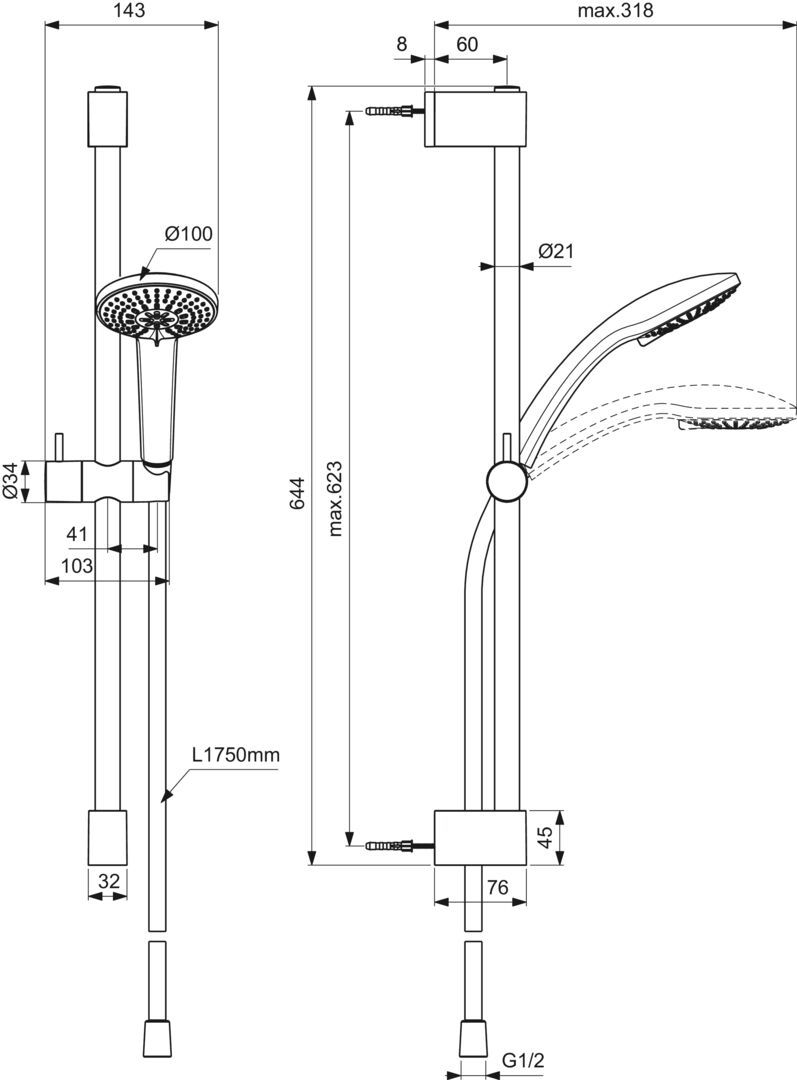 143

Ø100

Ø34

41

103

L1750mm

32

max.318

8

60

Ø21

644

max.623

45

76

G1/2