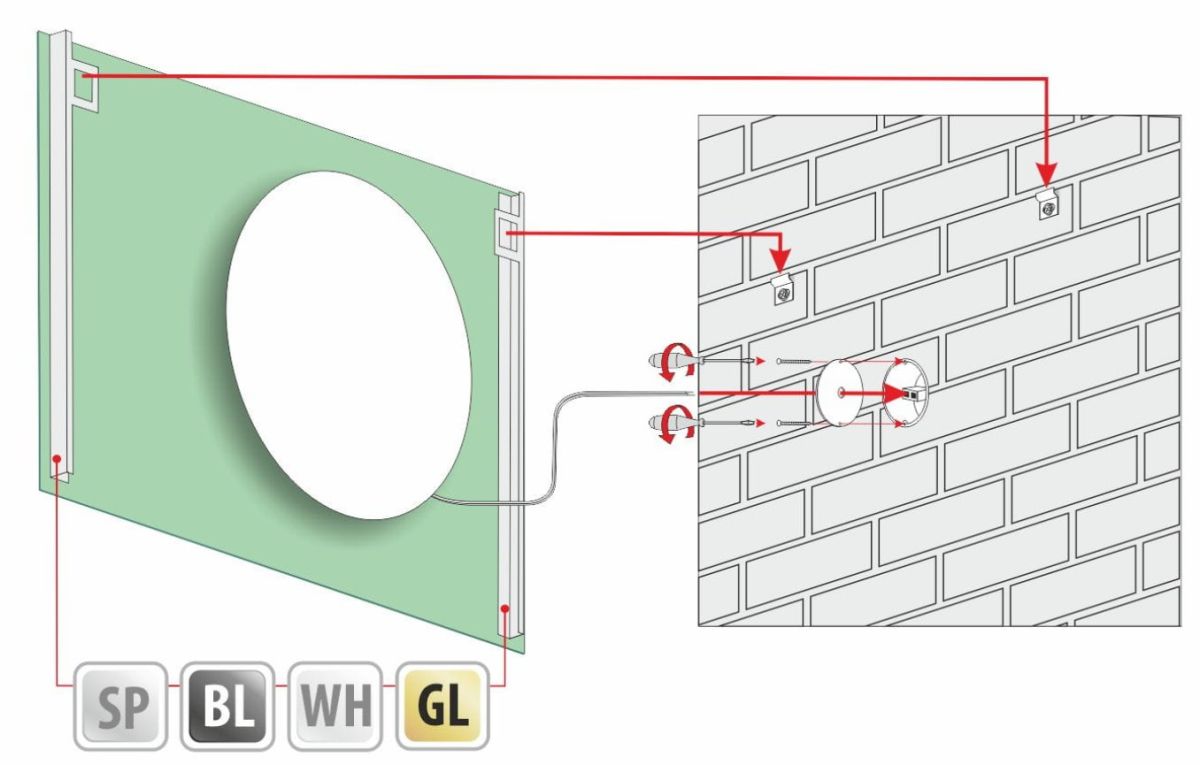 SP BL WH GL