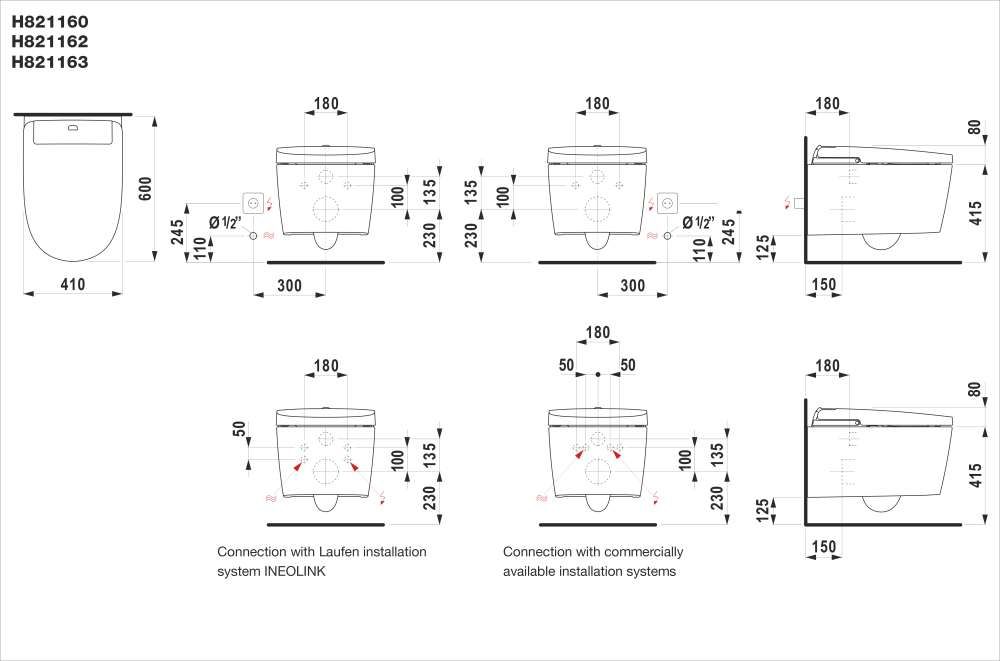 H821160
H821162
H821163

600
410

180
245
Ø 1/2"
110
100
135
230
300

180
135
100
230
Ø 1/2"
245
110
300

180
80
415
125
150

180
50
100
135
230

Connection with Laufen installation system INEOLINK

180
50
50
100
135
230

Connection with commercially available installation systems

180
80
415
125
150